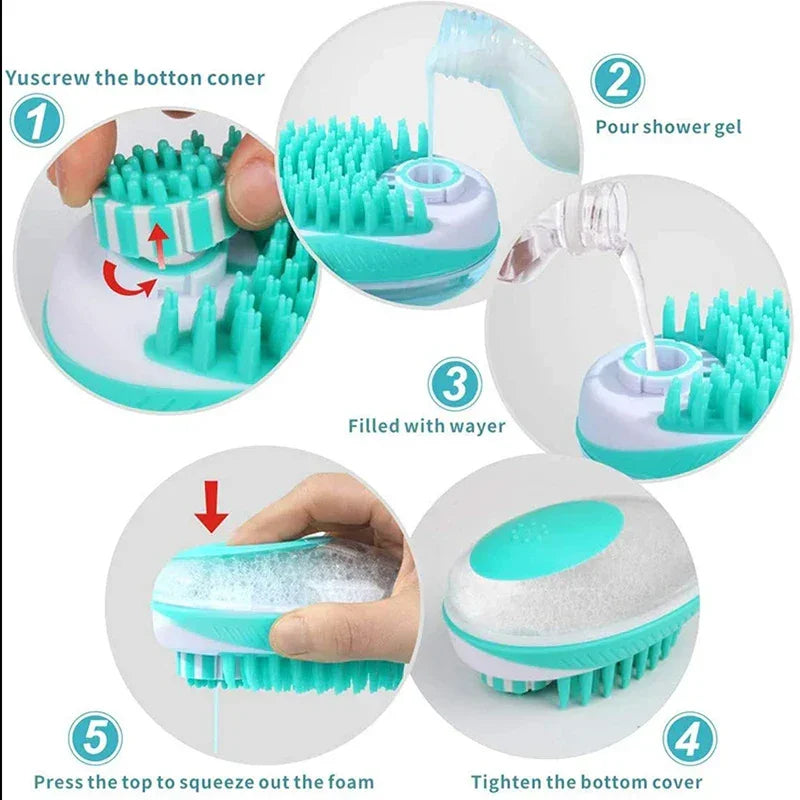 Yuscrew the botton coner
1

2
Pour shower gel

3
Filled with wayer

5
Press the top to squeeze out the foam

4
Tighten the bottom cover